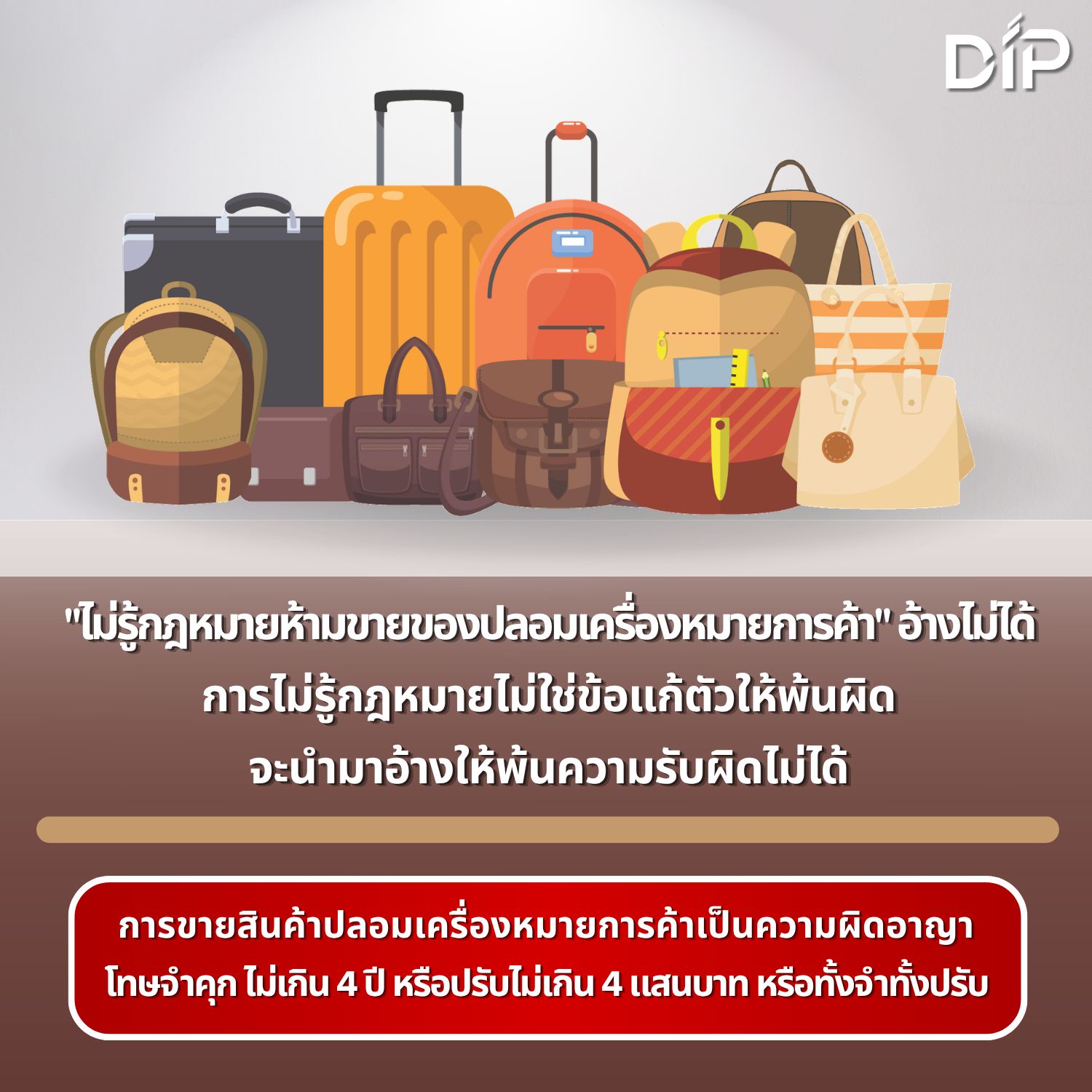 DIP

"ไม่รู้กฎหมายห้ามขายของปลอมเครื่องหมายการค้า" อ้างไม่ได้
การไม่รู้กฎหมายไม่ใช่ข้อแก้ตัวให้พ้นผิด
จะนำมาอ้างให้พ้นความรับผิดไม่ได้

การขายสินค้าปลอมเครื่องหมายการค้าเป็นความผิดอาญา
โทษจำคุก ไม่เกิน 4 ปี หรือปรับไม่เกิน 4 แสนบาท หรือทั้งจำทั้งปรับ